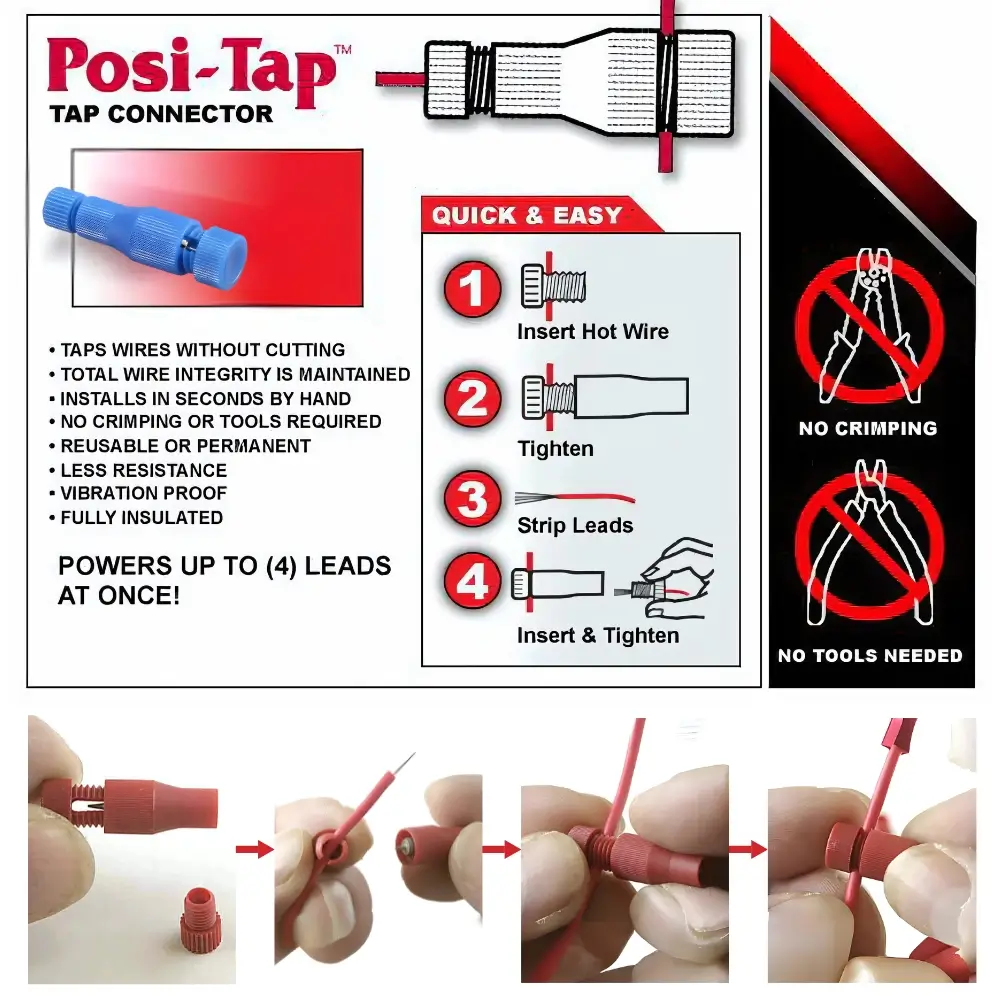 Posi-Tap™
TAP CONNECTOR

• TAPS WIRES WITHOUT CUTTING
• TOTAL WIRE INTEGRITY IS MAINTAINED
• INSTALLS IN SECONDS BY HAND
• NO CRIMPING OR TOOLS REQUIRED
• REUSABLE OR PERMANENT
• LESS RESISTANCE
• VIBRATION PROOF
• FULLY INSULATED

POWERS UP TO (4) LEADS AT ONCE!

QUICK & EASY

1 Insert Hot Wire

2 Tighten

3 Strip Leads

4 Insert & Tighten

NO CRIMPING

NO TOOLS NEEDED